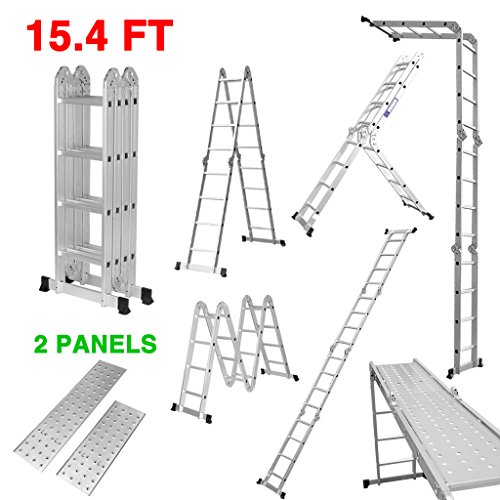 15.4 FT

2 PANELS